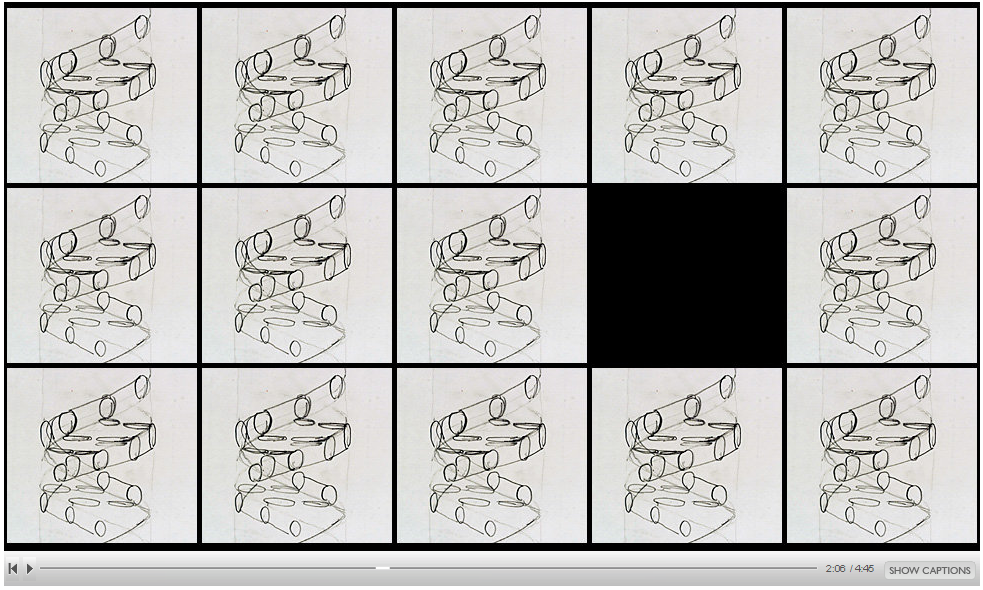 2:06 / 4:45 SHOW CAPTIONS